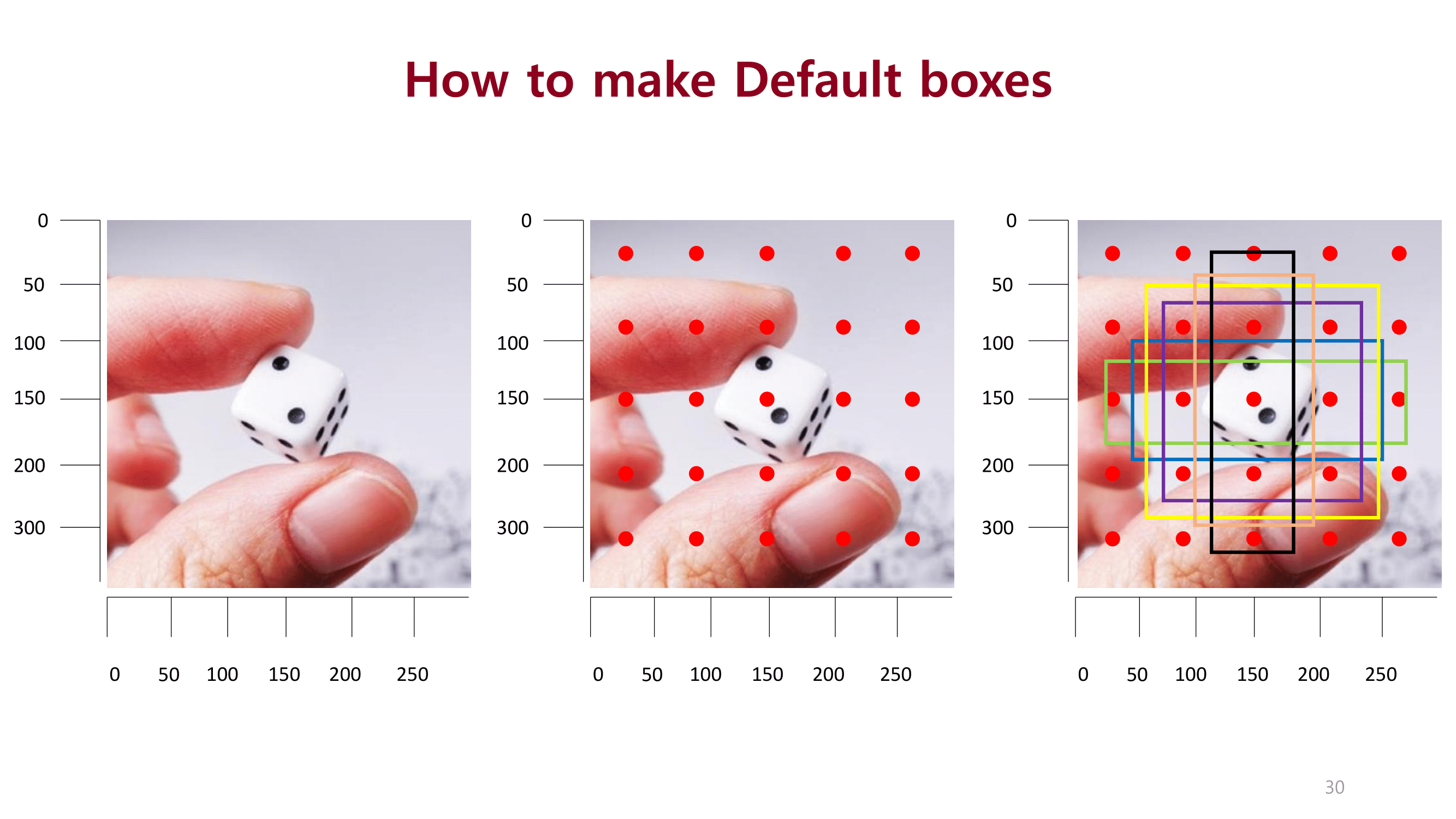 How to make Default boxes

0
50
100
150
200
300

0 50 100 150 200 250

0
50
100
150
200
300

0 50 100 150 200 250

0
50
100
150
200
300

0 50 100 150 200 250

30